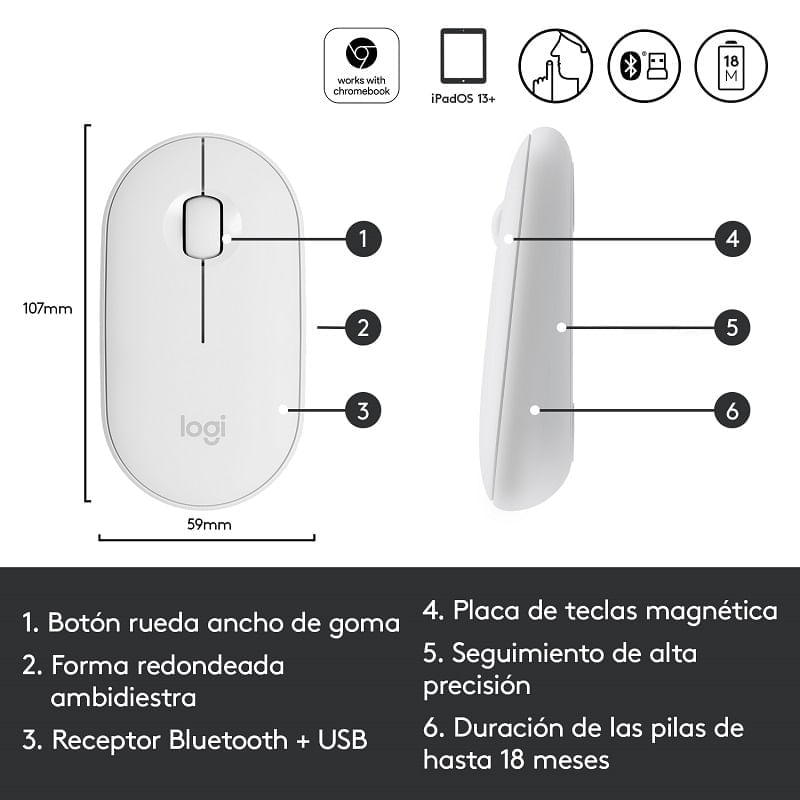 works with chromebook

iPadOS 13+

18
M

107mm

1
2
3

logi

59mm

4
5
6

1. Botón rueda ancho de goma

2. Forma redondeada ambidiestra

3. Receptor Bluetooth + USB

4. Placa de teclas magnética

5. Seguimiento de alta precisión

6. Duración de las pilas de hasta 18 meses